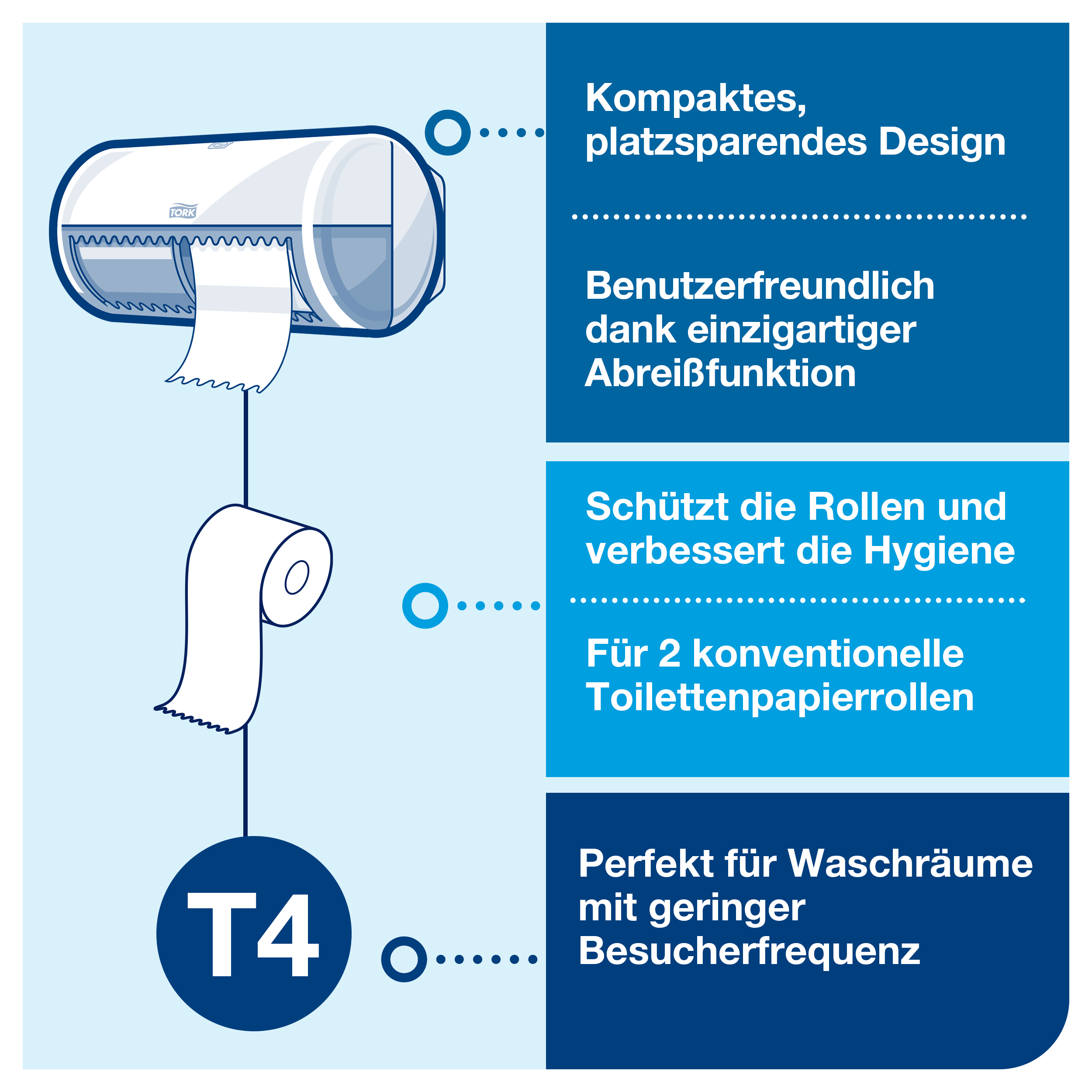 TORK

T4

Kompaktes, platzsparendes Design

Benutzerfreundlich dank einzigartiger Abreißfunktion

Schützt die Rollen und verbessert die Hygiene

Für 2 konventionelle Toilettenpapierrollen

Perfekt für Waschräume mit geringer Besucherfrequenz